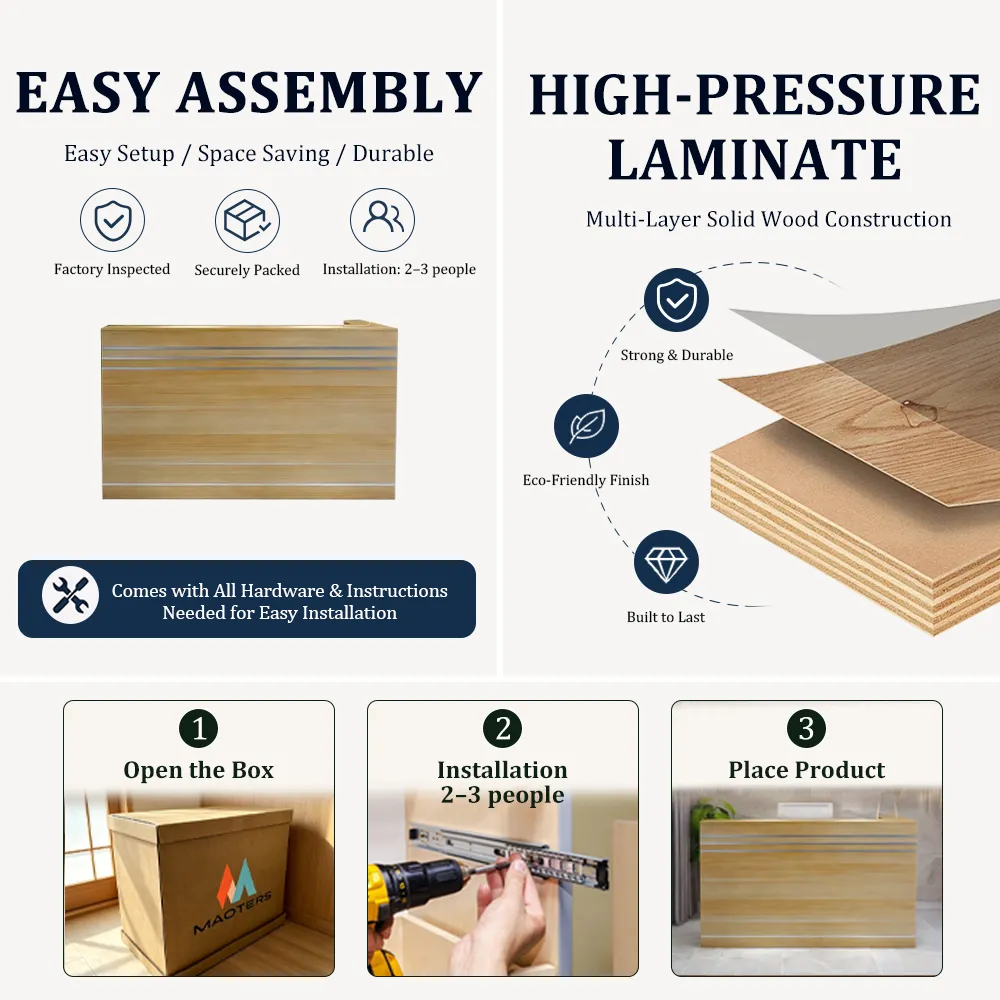 EASY ASSEMBLY

Easy Setup / Space Saving / Durable

Factory Inspected

Securely Packed

Installation: 2–3 people

Comes with All Hardware & Instructions Needed for Easy Installation

HIGH-PRESSURE LAMINATE

Multi-Layer Solid Wood Construction

Strong & Durable

Eco-Friendly Finish

Built to Last

1
Open the Box

MAOTERS

2
Installation
2–3 people

3
Place Product