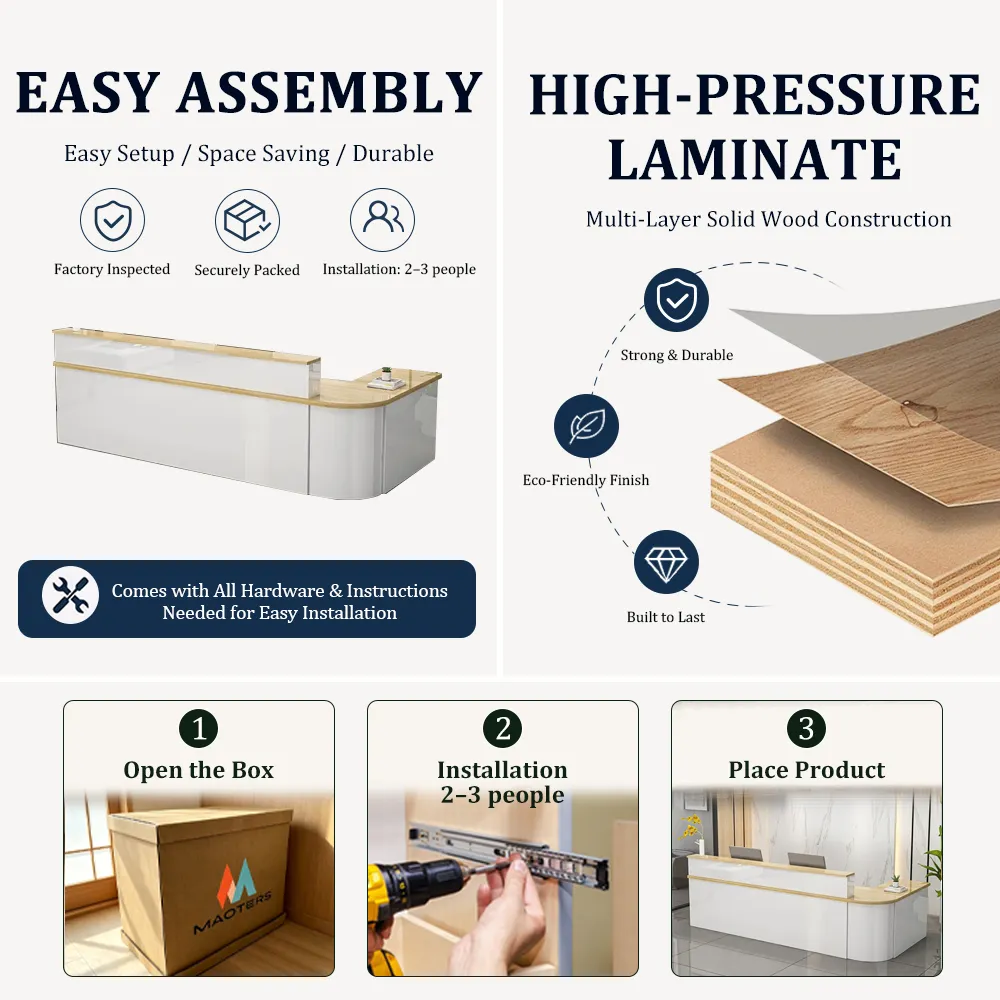 EASY ASSEMBLY

Easy Setup / Space Saving / Durable

Factory Inspected

Securely Packed

Installation: 2–3 people

Comes with All Hardware & Instructions Needed for Easy Installation

HIGH-PRESSURE LAMINATE

Multi-Layer Solid Wood Construction

Strong & Durable

Eco-Friendly Finish

Built to Last

1
Open the Box

MAOTERS

2
Installation
2–3 people

3
Place Product