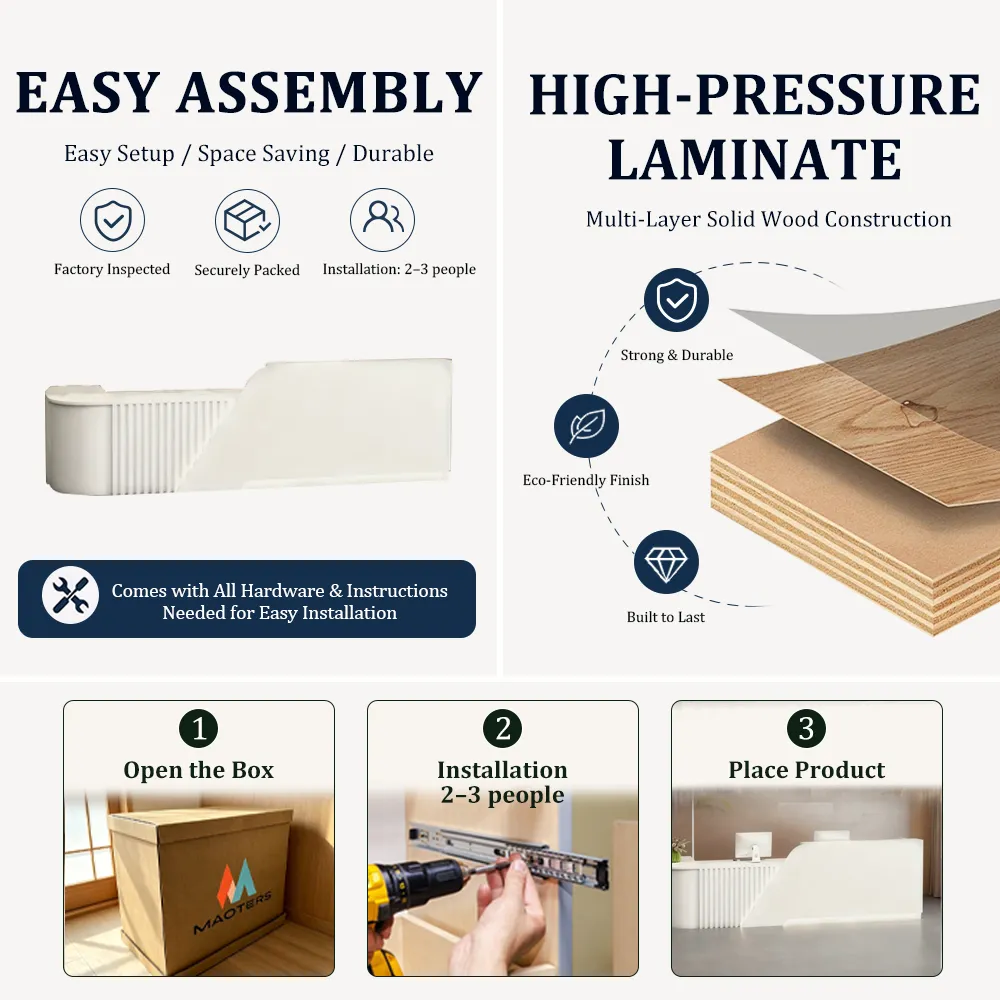 EASY ASSEMBLY

Easy Setup / Space Saving / Durable

Factory Inspected

Securely Packed

Installation: 2–3 people

Comes with All Hardware & Instructions Needed for Easy Installation

HIGH-PRESSURE LAMINATE

Multi-Layer Solid Wood Construction

Strong & Durable

Eco-Friendly Finish

Built to Last

1
Open the Box

MAOTERS

2
Installation
2–3 people

3
Place Product