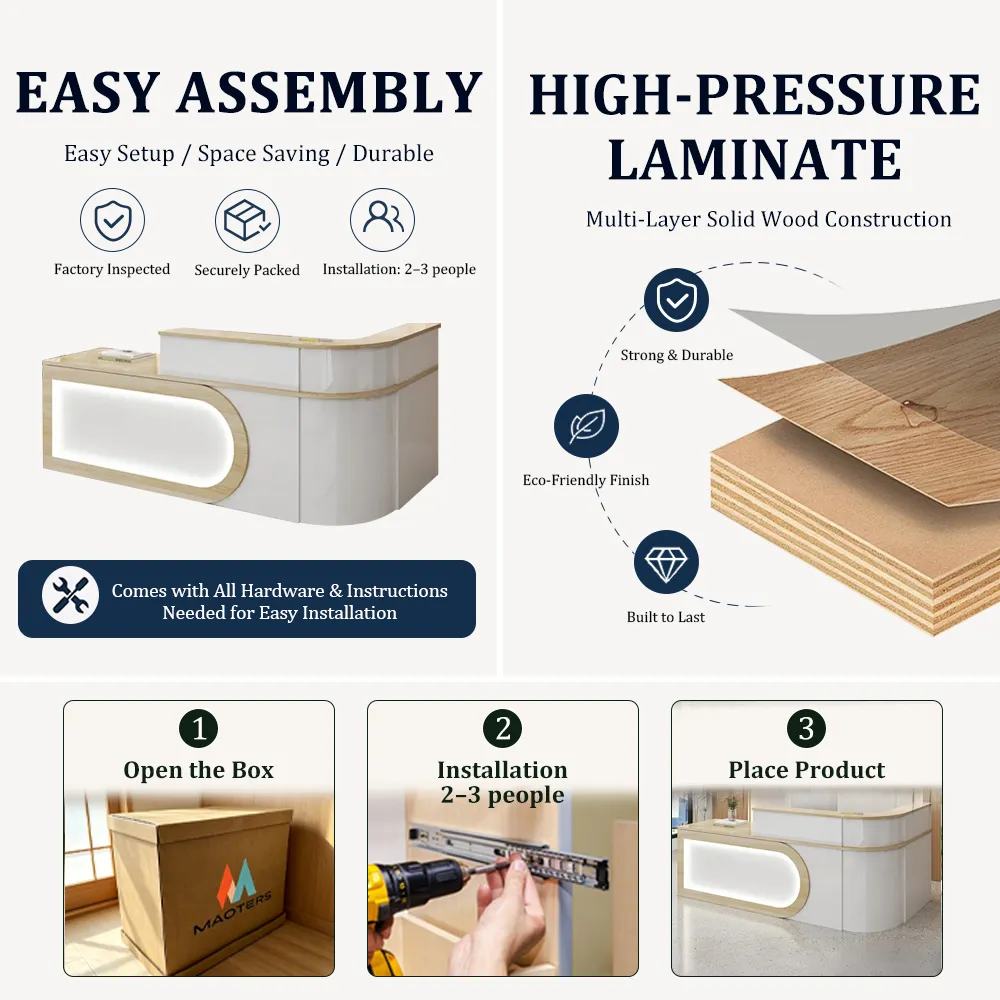 EASY ASSEMBLY

Easy Setup / Space Saving / Durable

Factory Inspected

Securely Packed

Installation: 2–3 people

Comes with All Hardware & Instructions Needed for Easy Installation

HIGH-PRESSURE LAMINATE

Multi-Layer Solid Wood Construction

Strong & Durable

Eco-Friendly Finish

Built to Last

1
Open the Box

MAOTERS

2
Installation
2–3 people

3
Place Product