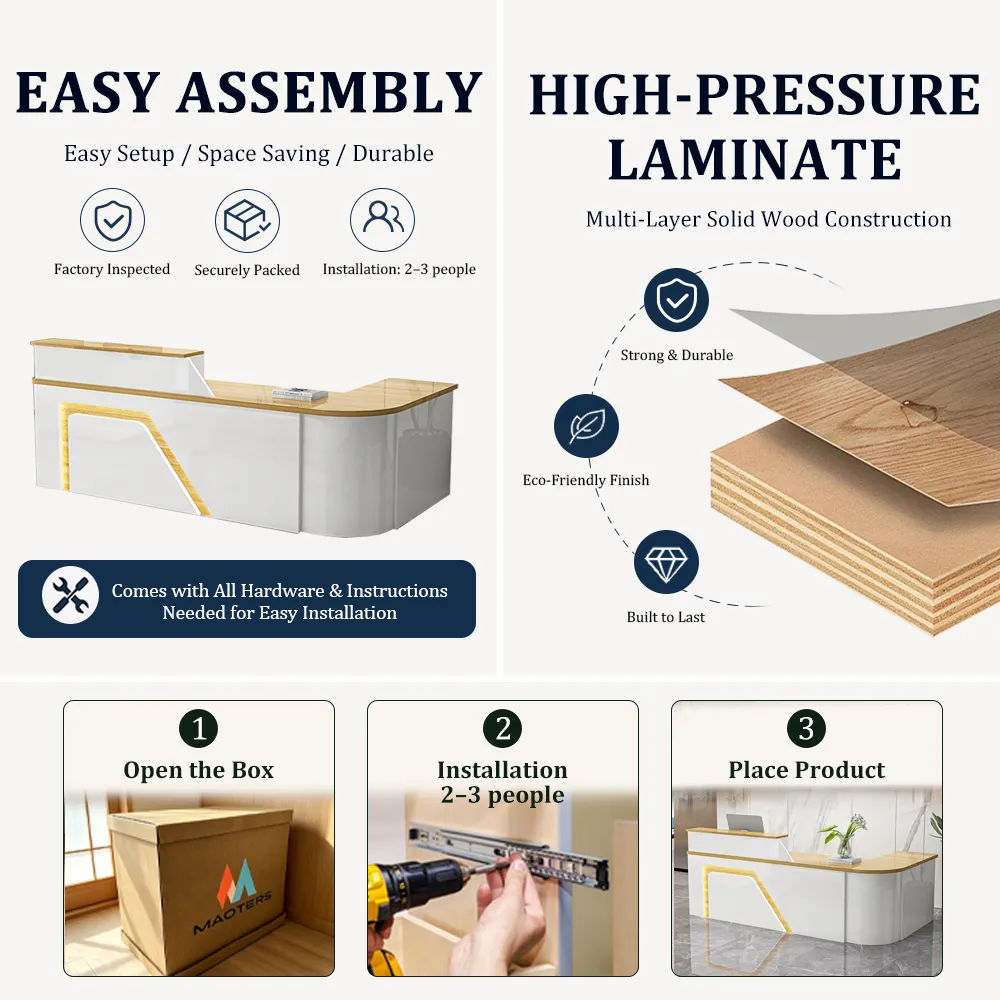 EASY ASSEMBLY

Easy Setup / Space Saving / Durable

Factory Inspected

Securely Packed

Installation: 2–3 people

Comes with All Hardware & Instructions Needed for Easy Installation

HIGH-PRESSURE LAMINATE

Multi-Layer Solid Wood Construction

Strong & Durable

Eco-Friendly Finish

Built to Last

1
Open the Box

MAOTERS

2
Installation
2–3 people

3
Place Product