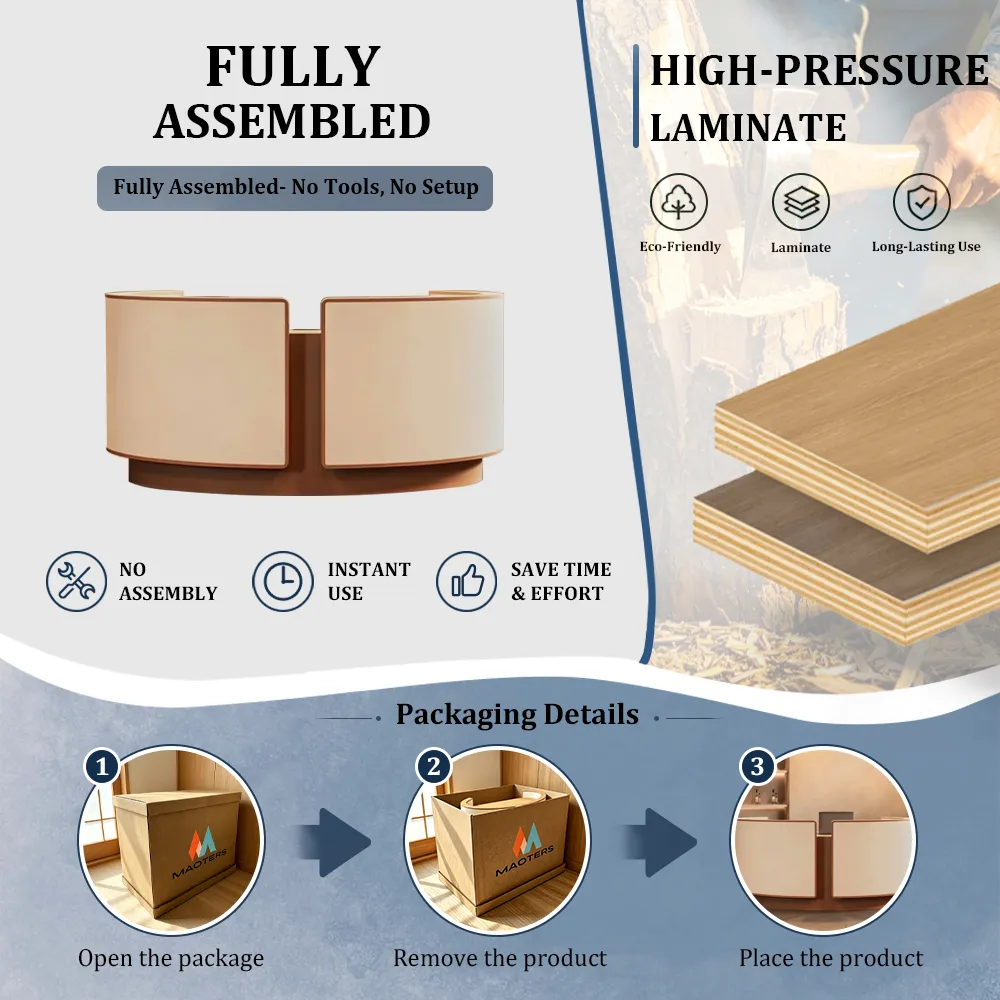 FULLY ASSEMBLED

Fully Assembled- No Tools, No Setup

NO ASSEMBLY

INSTANT USE

SAVE TIME & EFFORT

HIGH-PRESSURE LAMINATE

Eco-Friendly

Laminate

Long-Lasting Use

Packaging Details

1

MAOTERS

Open the package

2

MAOTERS

Remove the product

3

Place the product