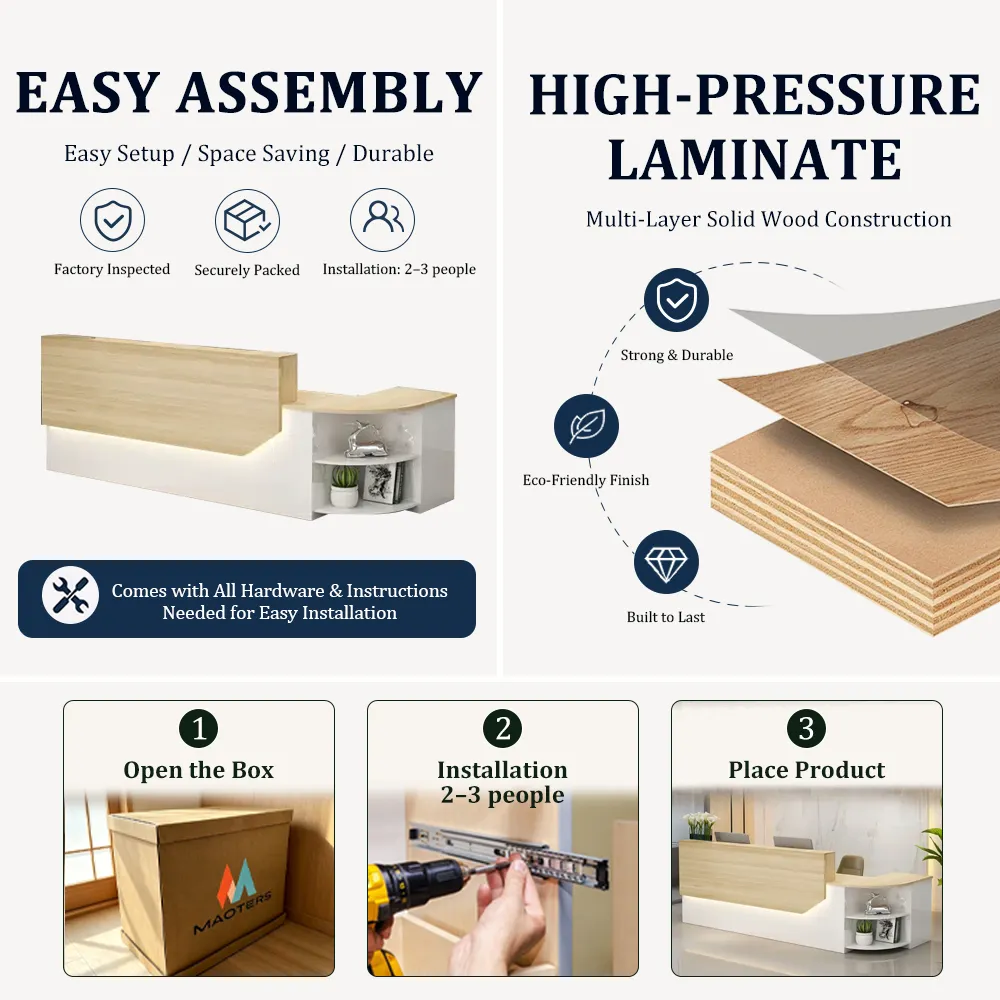 EASY ASSEMBLY

Easy Setup / Space Saving / Durable

Factory Inspected

Securely Packed

Installation: 2–3 people

Comes with All Hardware & Instructions Needed for Easy Installation

HIGH-PRESSURE LAMINATE

Multi-Layer Solid Wood Construction

Strong & Durable

Eco-Friendly Finish

Built to Last

1
Open the Box

MAOTERS

2
Installation
2–3 people

3
Place Product