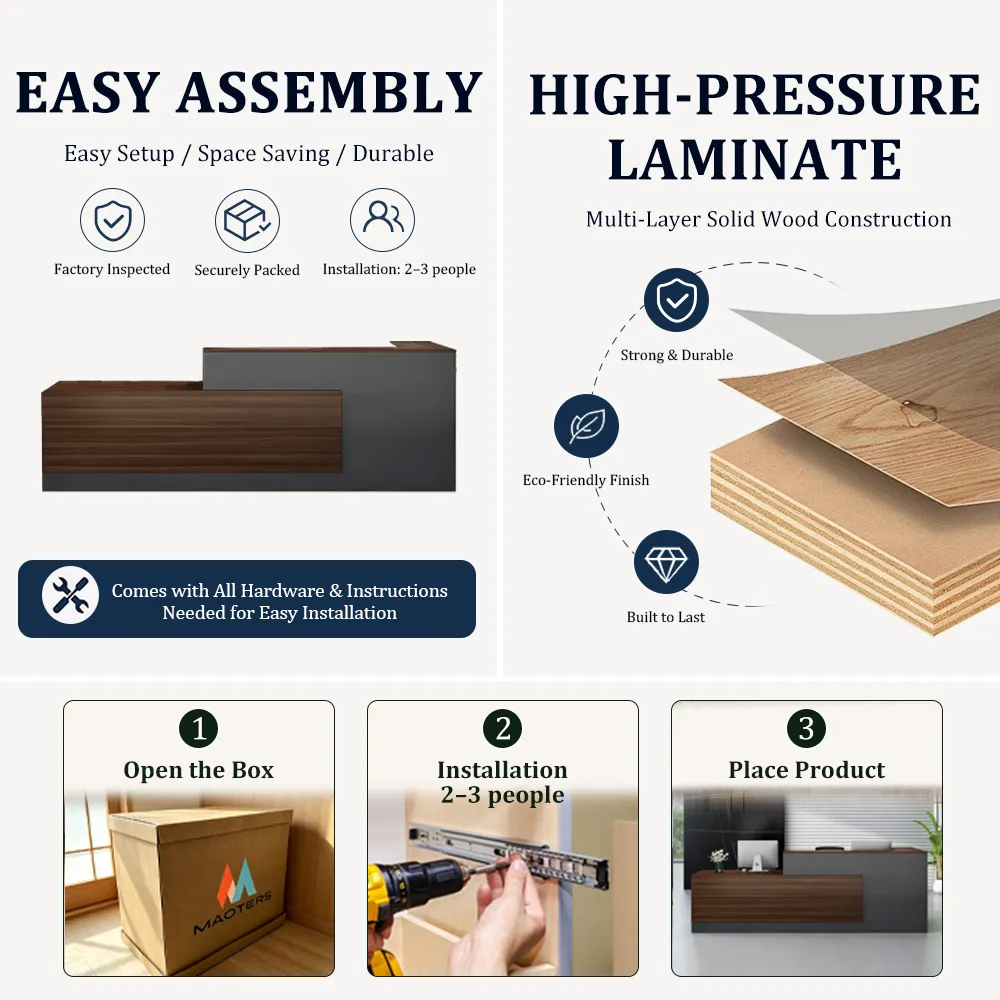 EASY ASSEMBLY

Easy Setup / Space Saving / Durable

Factory Inspected

Securely Packed

Installation: 2–3 people

Comes with All Hardware & Instructions Needed for Easy Installation

HIGH-PRESSURE LAMINATE

Multi-Layer Solid Wood Construction

Strong & Durable

Eco-Friendly Finish

Built to Last

1
Open the Box

MAOTERS

2
Installation
2–3 people

3
Place Product